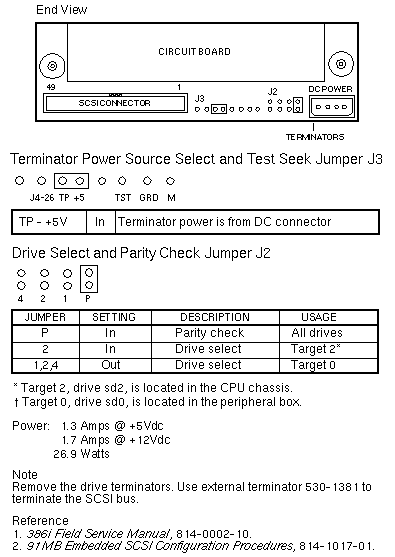 End View

CIRCUIT BOARD

49

1

SCSI CONNECTOR

J3

J2

DC POWER

TERMINATORS

Terminator Power Source Select and Test Seek Jumper J3

J4-26 TP +5 TST GRD M

| TP - +5V | In | Terminator power is from DC connector |
|---|---|---|

Drive Select and Parity Check Jumper J2

4 2 1 P

| JUMPER | SETTING | DESCRIPTION | USAGE |
|---|---|---|---|
| P | In | Parity check | All drives |
| 2 | In | Drive select | Target 2* |
| 1,2,4 | Out | Drive select | Target 0 |

* Target 2, drive sd2, is located in the CPU chassis.
† Target 0, drive sd0, is located in the peripheral box.

Power: 1.3 Amps @ +5Vdc
1.7 Amps @ +12Vdc
26.9 Watts

Note
Remove the drive terminators. Use external terminator 530-1381 to terminate the SCSI bus.

Reference
1. 386i Field Service Manual, 814-0002-10.
2. 91MB Embedded SCSI Configuration Procedures, 814-1017-01.