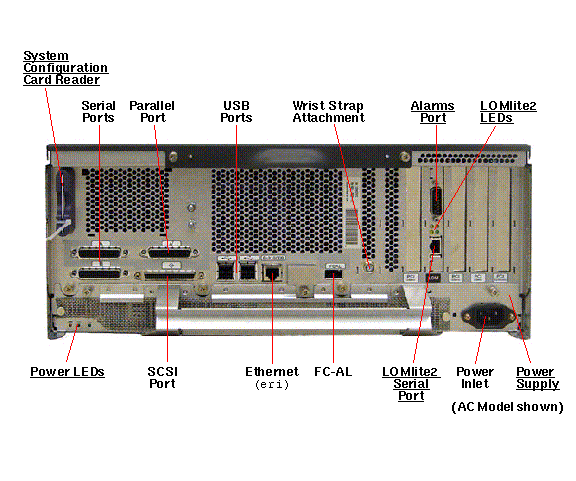 System Configuration Card Reader

Serial Ports

Parallel Port

USB Ports

Wrist Strap Attachment

Alarms Port

LOMlite2 LEDs

Power LEDs

SCSI Port

Ethernet (eri)

FC-AL

LOMlite2 Serial Port

Power Inlet

Power Supply

(AC Model shown)