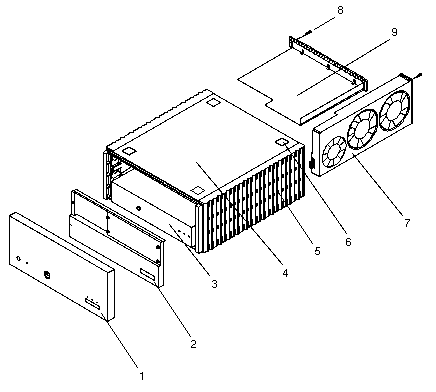 8
9
7
6
5
4
3
2
1