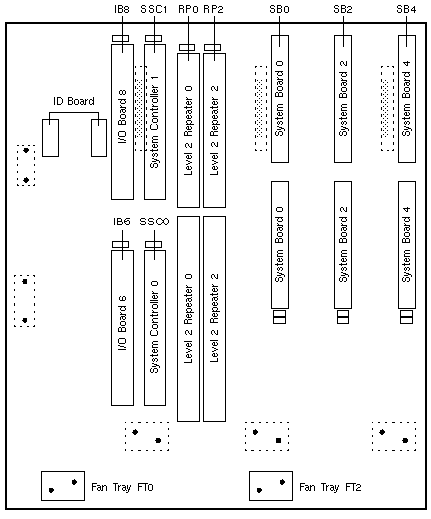 IB8 SSC1 RP0 RP2 SB0 SB2 SB4

ID Board

I/O Board 8

System Controller 1

Level 2 Repeater 0

Level 2 Repeater 2

System Board 0

System Board 2

System Board 4

IB6 SSC0

I/O Board 6

System Controller 0

Level 2 Repeater 0

Level 2 Repeater 2

System Board 0

System Board 2

System Board 4

Fan Tray FT0

Fan Tray FT2