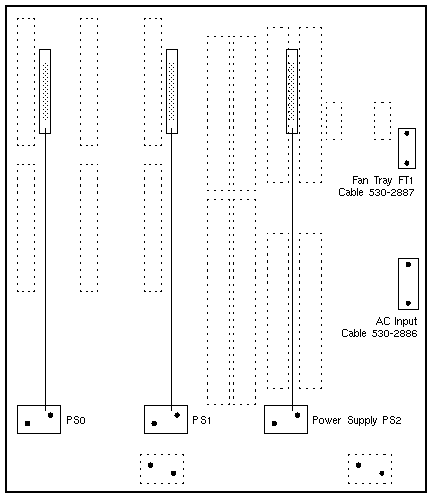 Fan Tray FT1
Cable 530-2887

AC Input
Cable 530-2886

PS0

PS1

Power Supply PS2