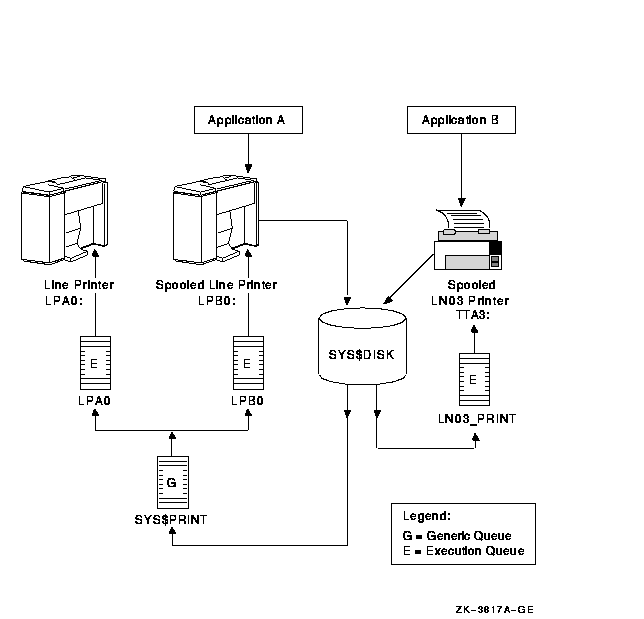 Application A

Application B

Line Printer
LPA0:

Spooled Line Printer
LPB0:

Spooled
LN03 Printer
TTA3:

SYS$DISK

E

LPA0

E

LPB0

E

LN03_PRINT

G

SYS$PRINT

Legend:
G = Generic Queue
E = Execution Queue

ZK-3817A-GE