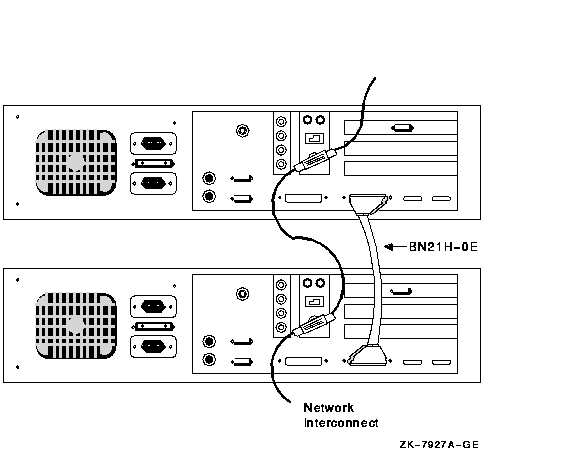 BN21H-0E

Network Interconnect

ZK-7927A-GE