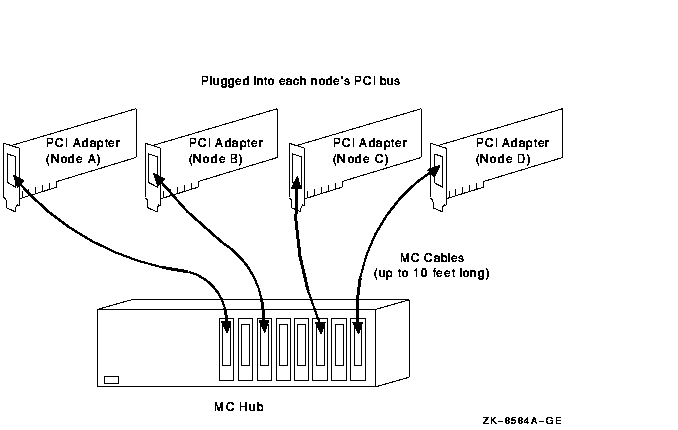 Plugged into each node's PCI bus

PCI Adapter (Node A)

PCI Adapter (Node B)

PCI Adapter (Node C)

PCI Adapter (Node D)

MC Cables (up to 10 feet long)

MC Hub

ZK-8584A-GE